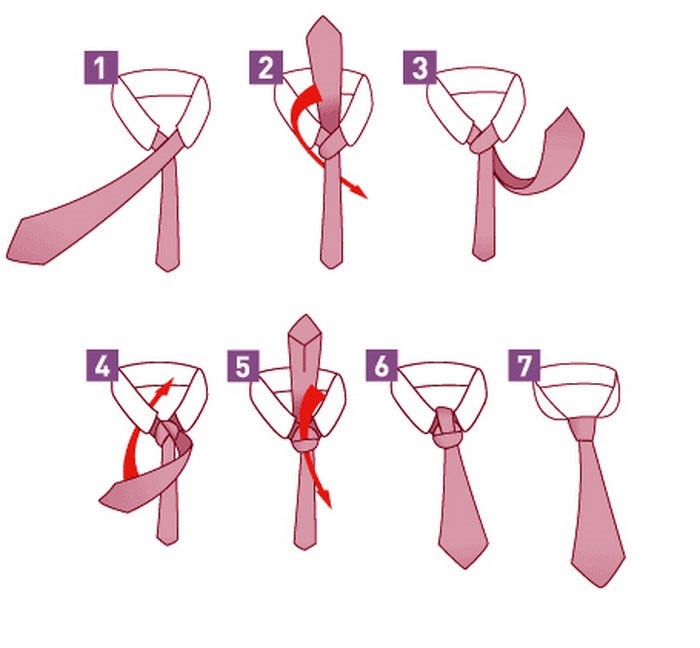 1
2
3
4
5
6
7